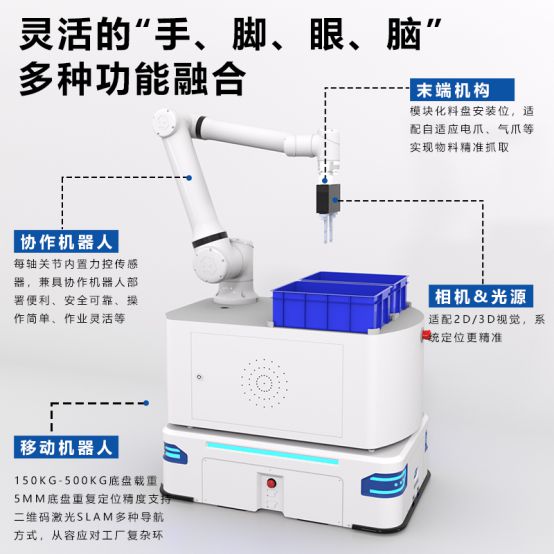 灵活的“手、脚、眼、脑”
多种功能融合

末端机构
模块化料盘安装位，适配自适应电爪、气爪等实现物料精准抓取

协作机器人
每轴关节内置力控传感器，兼具协作机器人部署便利、安全可靠、操作简单、作业灵活等

相机&光源
适配2D/3D视觉，系统定位更精准

移动机器人
150KG-500KG底盘载重
5MM底盘重复定位精度支持二维码激光SLAM多种导航方式，从容应对工厂复杂环