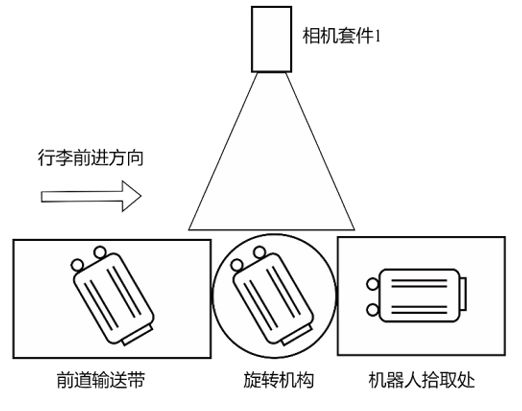 相机套件1

行李前进方向

前道输送带

旋转机构

机器人拾取处